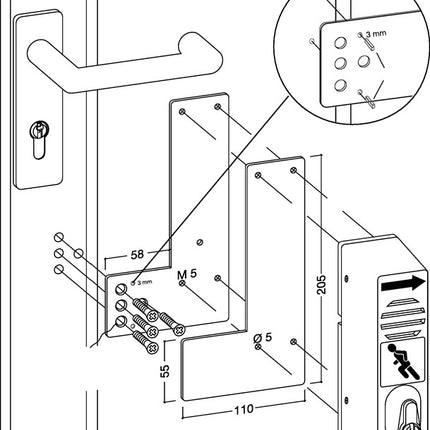 3 mm

58

3 mm

M 5

205

Ø 5

55

110