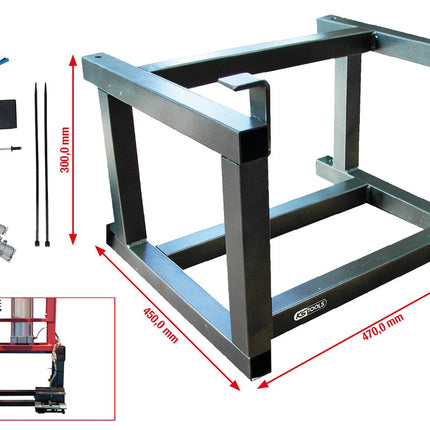 300,0 mm

450,0 mm

470,0 mm

KS TOOLS