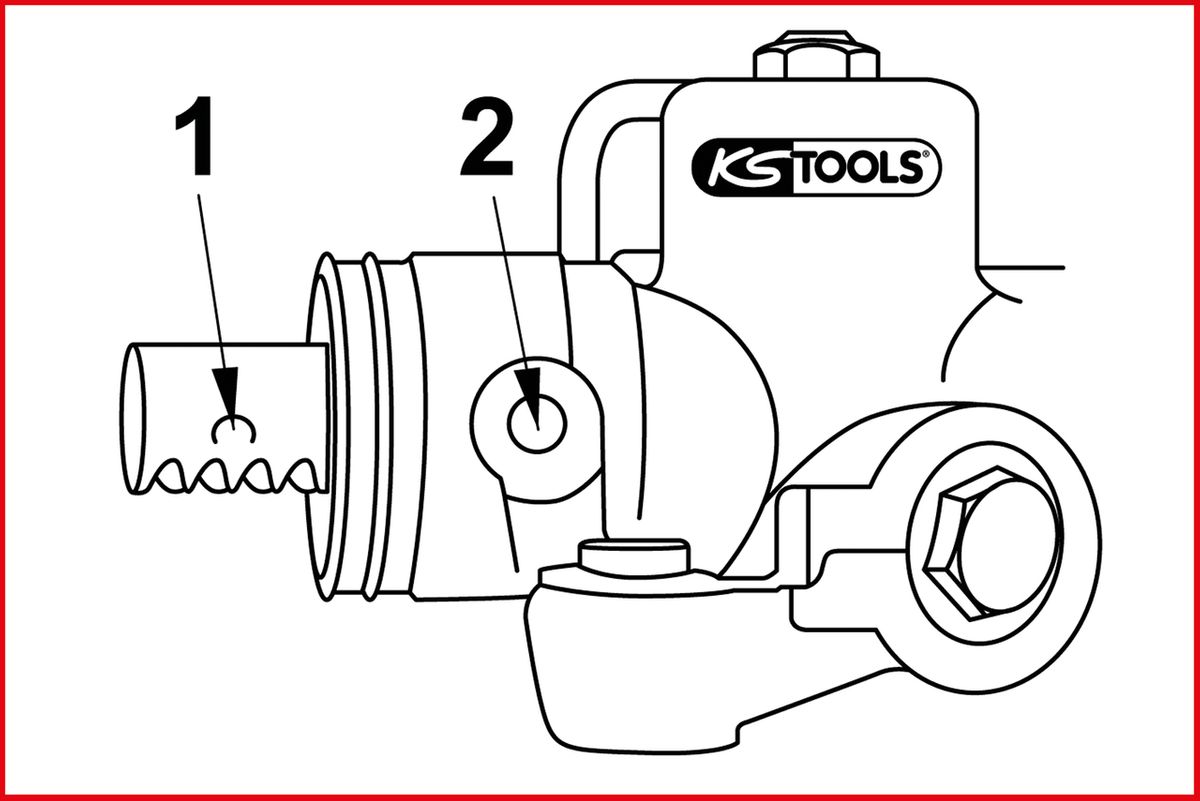 1

2

KS TOOLS®