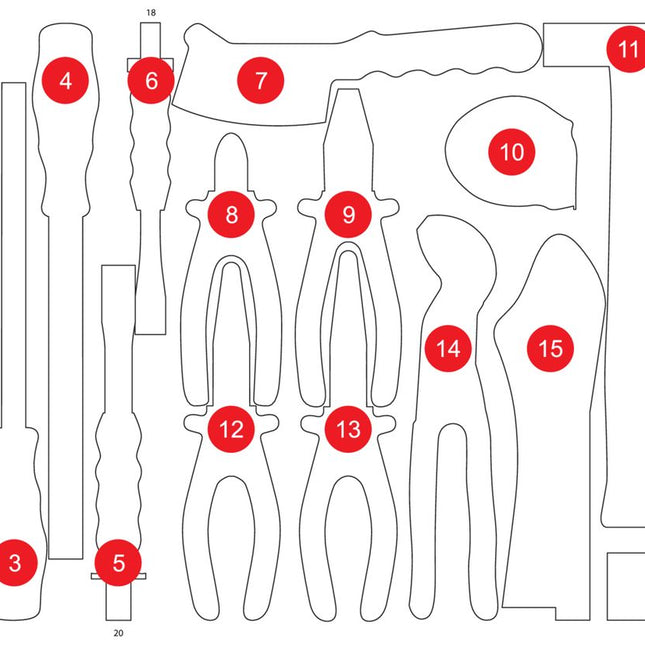 18
4
6
7
11
10
8
9
14
15
12
13
3
5
20