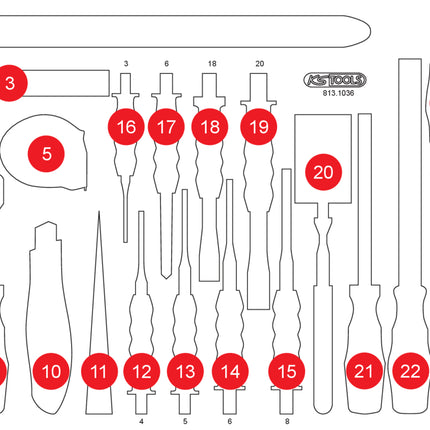 3

3 6 18 20

KS TOOLS
813.1036

16 17 18 19

5

20

10 11 12 13 14 15 21 22

4 5 6 8